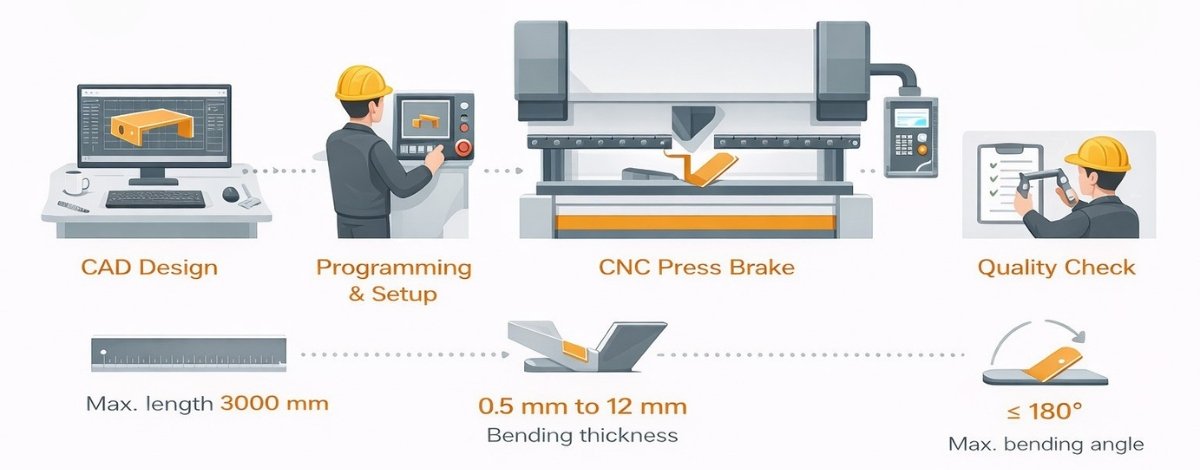 CAD Design

Programming & Setup

CNC Press Brake

Quality Check

Max. length 3000 mm

0.5 mm to 12 mm
Bending thickness

≤ 180°
Max. bending angle